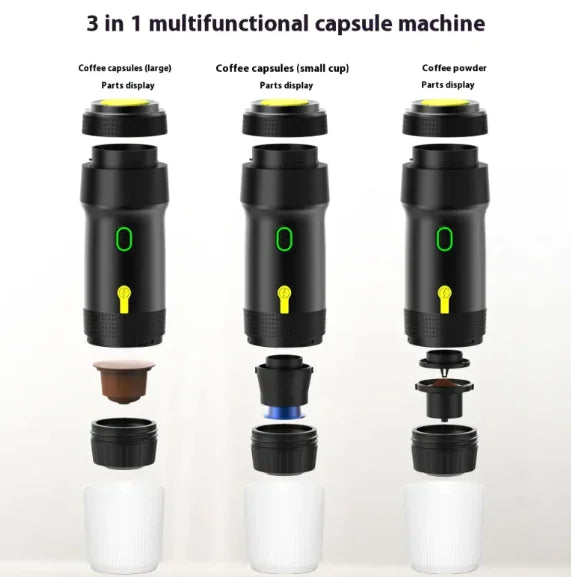 3 in 1 multifunctional capsule machine

Coffee capsules (large)
Parts display

Coffee capsules (small cup)
Parts display

Coffee powder
Parts display